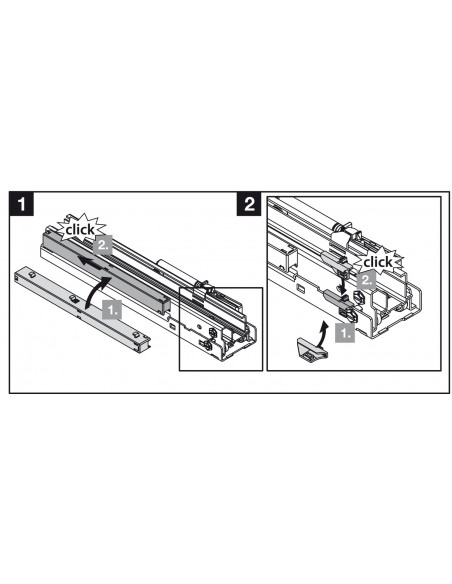 1
click
2.
1.

2
click
2.
1.