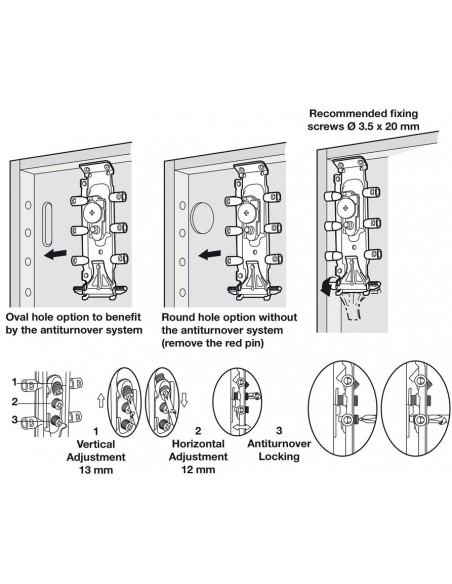 Recommended fixing screws Ø 3.5 x 20 mm

Oval hole option to benefit by the antiturnover system

Round hole option without the antiturnover system (remove the red pin)

1
2
3

1
Vertical Adjustment
13 mm

2
Horizontal Adjustment
12 mm

3
Antiturnover Locking